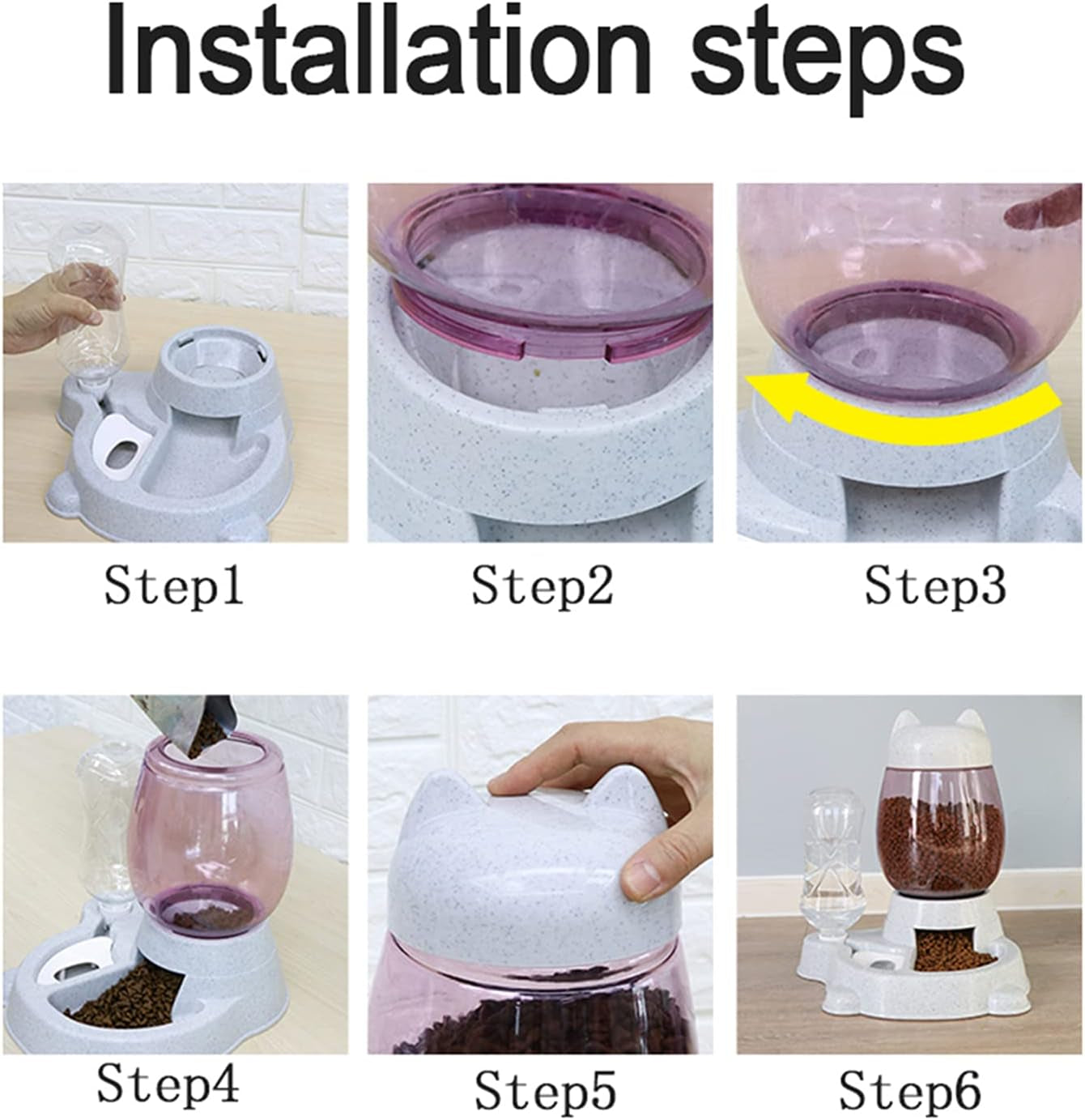 Installation steps

Step1

Step2

Step3

Step4

Step5

Step6