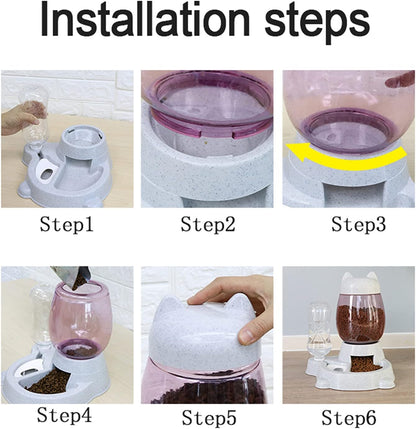 Installation steps

Step1

Step2

Step3

Step4

Step5

Step6